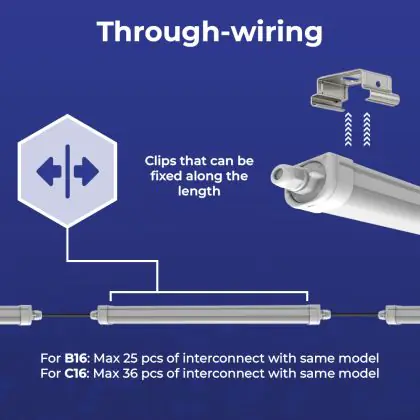 Through-wiring

Clips that can be fixed along the length

For B16: Max 25 pcs of interconnect with same model
For C16: Max 36 pcs of interconnect with same model